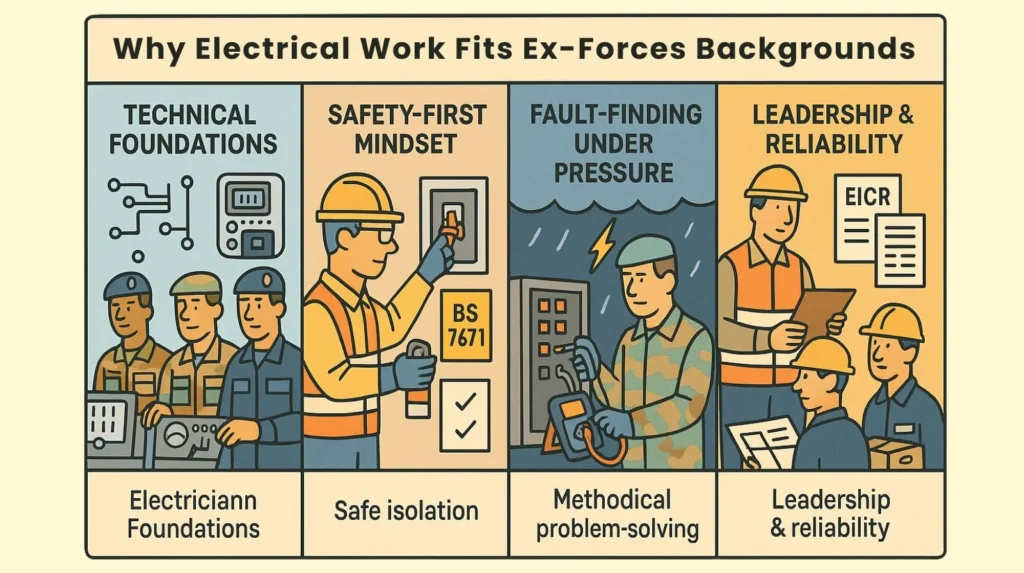 Why Electrical Work Fits Ex-Forces Backgrounds

TECHNICAL FOUNDATIONS

Electriciann Foundations

SAFETY-FIRST MINDSET

BS 7671

Safe isolation

FAULT-FINDING UNDER PRESSURE

Methodical problem-solving

LEADERSHIP & RELIABILITY

EICR

Leadership & reliability