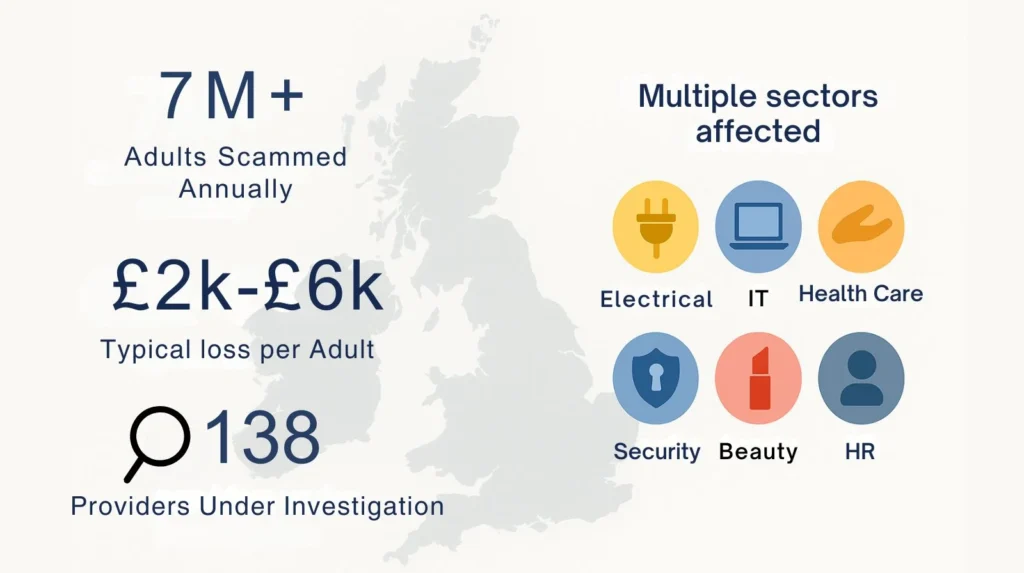 7M+
Adults Scammed Annually

£2k-£6k
Typical loss per Adult

138
Providers Under Investigation

Multiple sectors affected

Electrical
IT
Health Care
Security
Beauty
HR