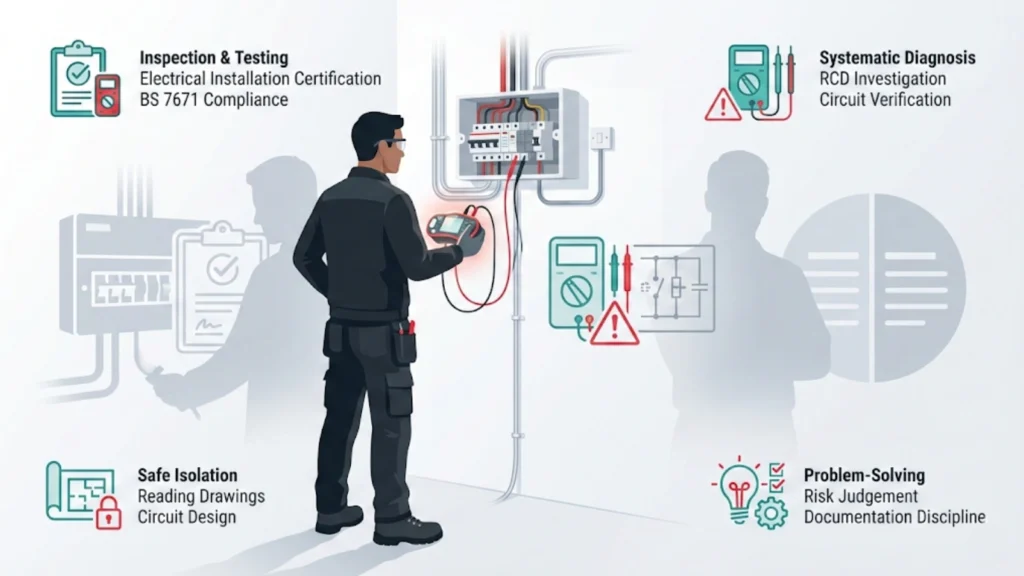 Inspection & Testing
Electrical Installation Certification
BS 7671 Compliance

Systematic Diagnosis
RCD Investigation
Circuit Verification

Safe Isolation
Reading Drawings
Circuit Design

Problem-Solving
Risk Judgement
Documentation Discipline