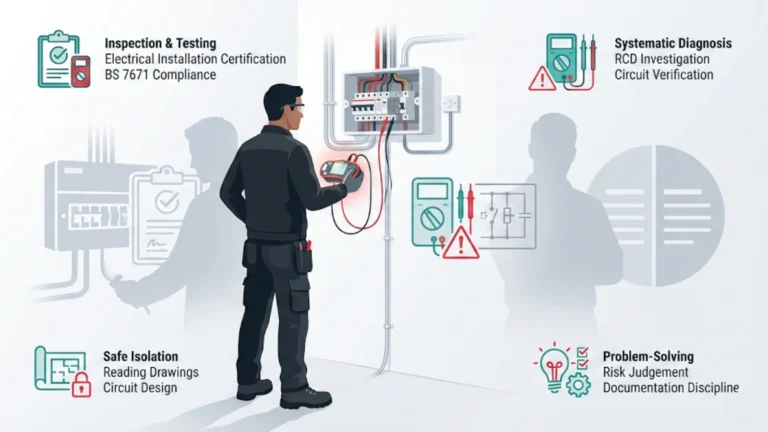 Inspection & Testing
Electrical Installation Certification
BS 7671 Compliance

Systematic Diagnosis
RCD Investigation
Circuit Verification

Safe Isolation
Reading Drawings
Circuit Design

Problem-Solving
Risk Judgement
Documentation Discipline