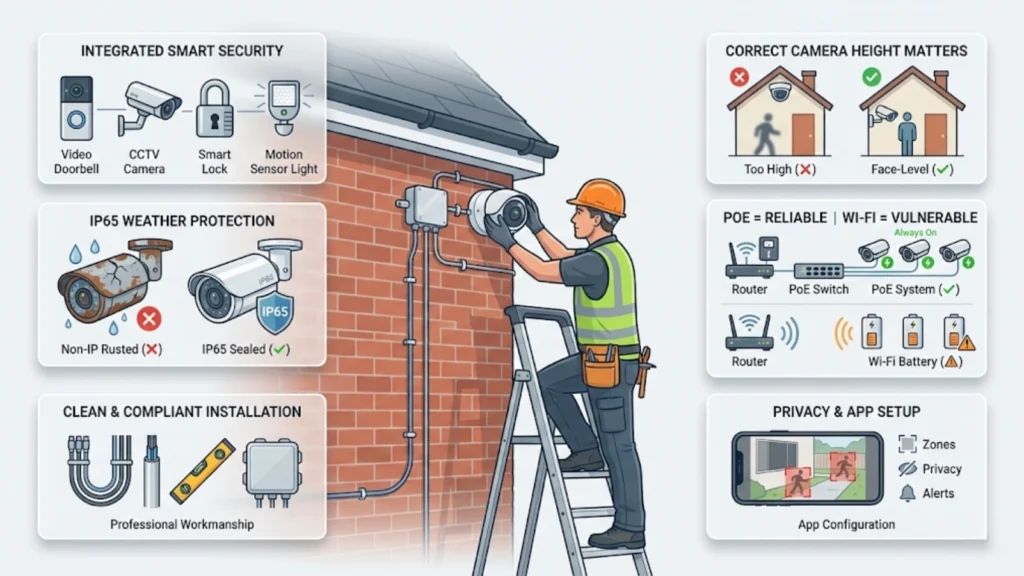 INTEGRATED SMART SECURITY

Video Doorbell

CCTV Camera

Smart Lock

Motion Sensor Light

IP65 WEATHER PROTECTION

IP65

Non-IP Rusted (✗)

IP65 Sealed (✓)

CLEAN & COMPLIANT INSTALLATION

Professional Workmanship

CORRECT CAMERA HEIGHT MATTERS

Too High (✗)

Face-Level (✓)

POE = RELIABLE | WI-FI = VULNERABLE

Always On

Router

PoE Switch

PoE System (✓)

Router

Wi-Fi Battery (⚠)

PRIVACY & APP SETUP

Zones

Privacy

Alerts

App Configuration