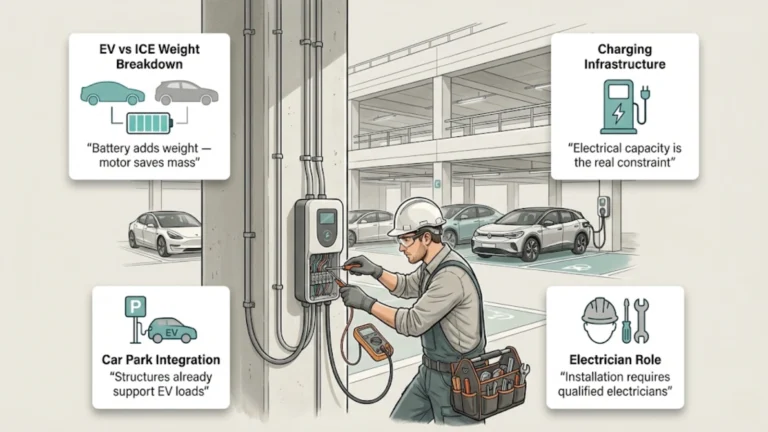 EV vs ICE Weight Breakdown

"Battery adds weight — motor saves mass"

Charging Infrastructure

"Electrical capacity is the real constraint"

P

EV

Car Park Integration

"Structures already support EV loads"

Electrician Role

"Installation requires qualified electricians"